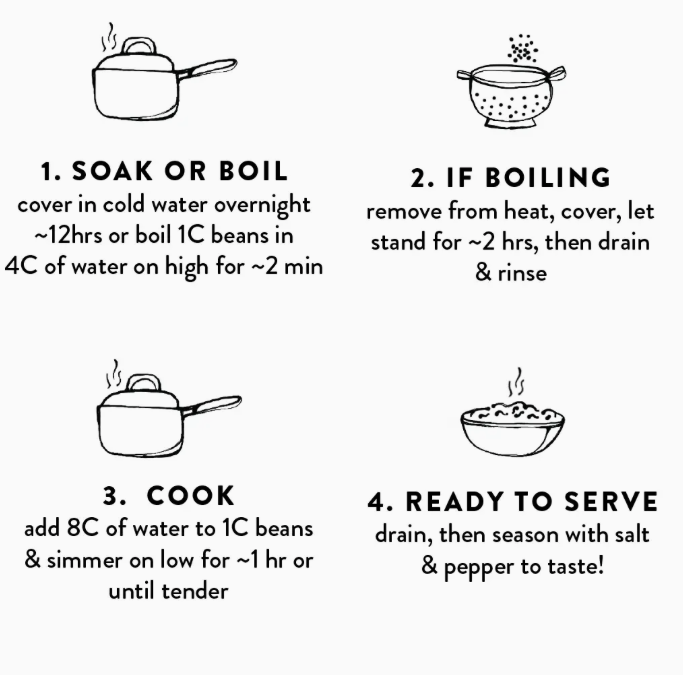 1. SOAK OR BOIL
cover in cold water overnight ~12hrs or boil 1C beans in 4C of water on high for ~2 min

2. IF BOILING
remove from heat, cover, let stand for ~2 hrs, then drain & rinse

3. COOK
add 8C of water to 1C beans & simmer on low for ~1 hr or until tender

4. READY TO SERVE
drain, then season with salt & pepper to taste!