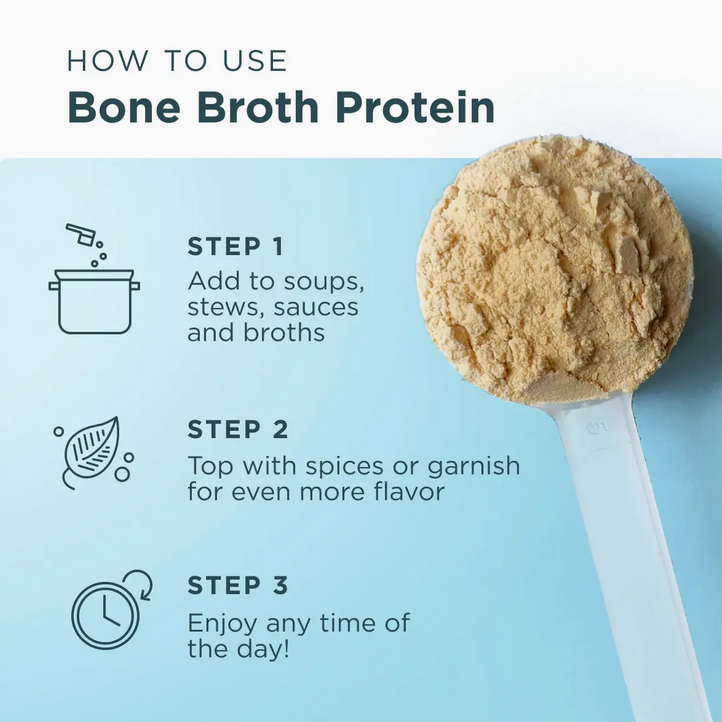 HOW TO USE
Bone Broth Protein

STEP 1
Add to soups, stews, sauces and broths

STEP 2
Top with spices or garnish for even more flavor

STEP 3
Enjoy any time of the day!