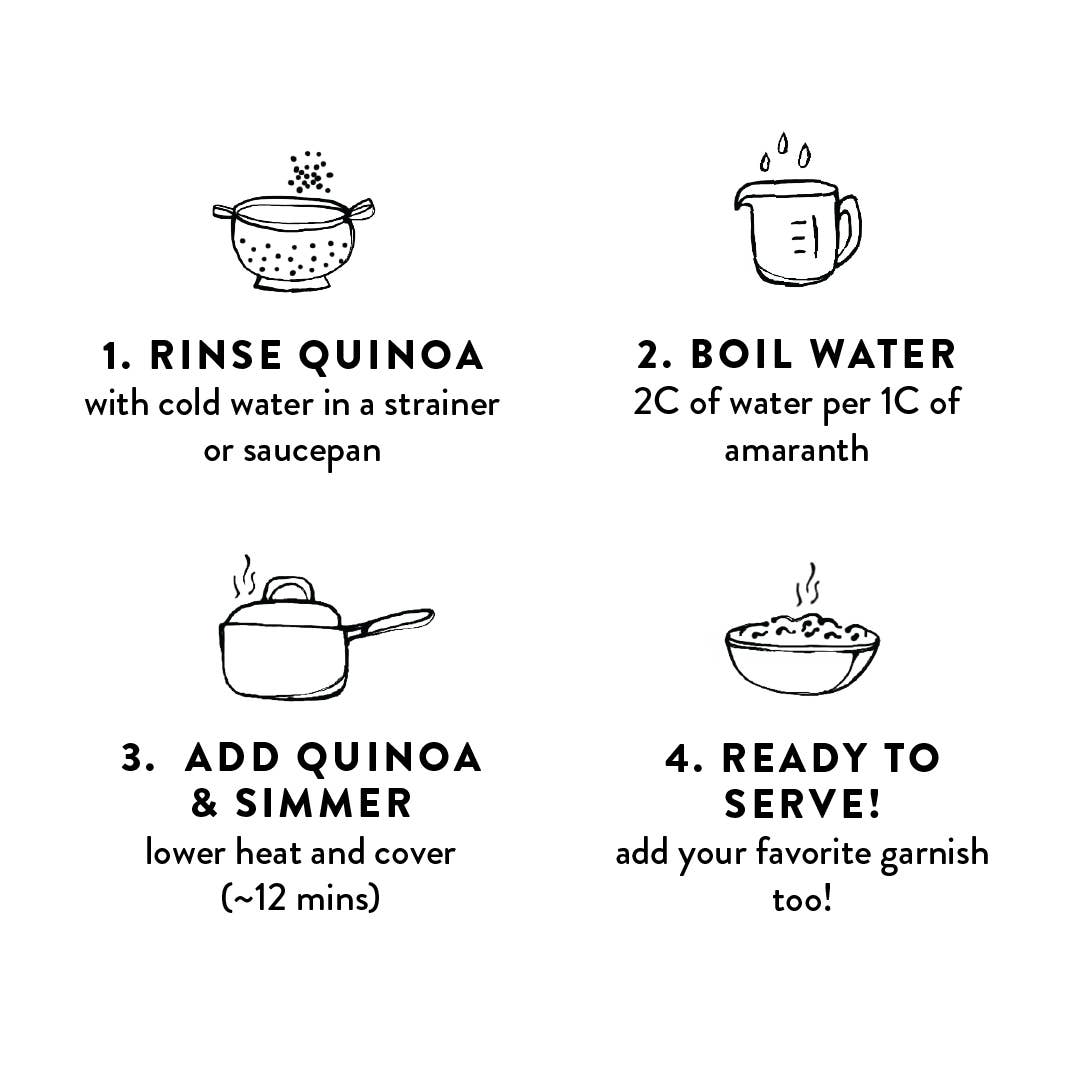 1. RINSE QUINOA
with cold water in a strainer or saucepan

2. BOIL WATER
2C of water per 1C of amaranth

3. ADD QUINOA & SIMMER
lower heat and cover (~12 mins)

4. READY TO SERVE!
add your favorite garnish too!