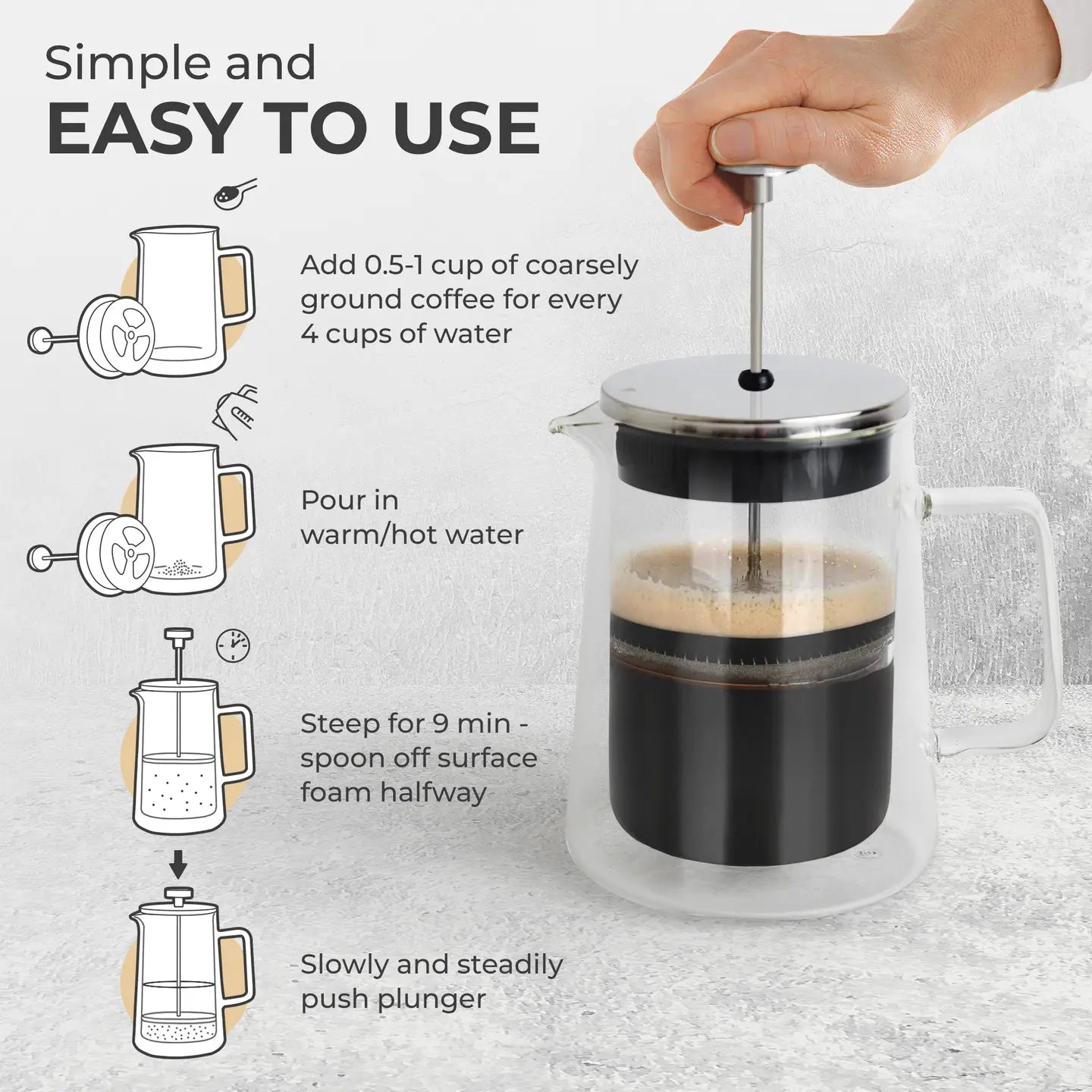 Simple and
EASY TO USE

Add 0.5-1 cup of coarsely ground coffee for every 4 cups of water

Pour in warm/hot water

Steep for 9 min - spoon off surface foam halfway

Slowly and steadily push plunger