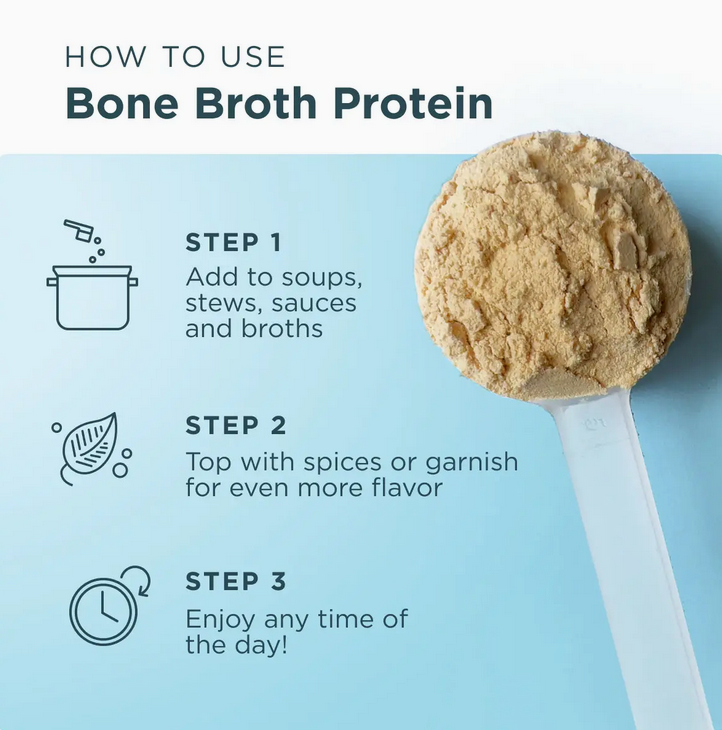 HOW TO USE
Bone Broth Protein

STEP 1
Add to soups, stews, sauces and broths

STEP 2
Top with spices or garnish for even more flavor

STEP 3
Enjoy any time of the day!