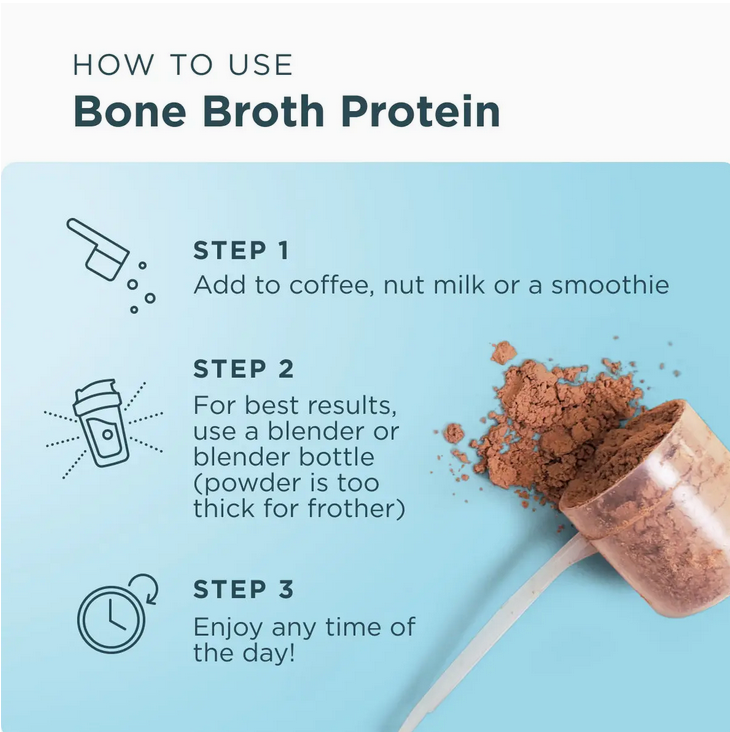 HOW TO USE
Bone Broth Protein

STEP 1
Add to coffee, nut milk or a smoothie

STEP 2
For best results, use a blender or blender bottle (powder is too thick for frother)

STEP 3
Enjoy any time of the day!