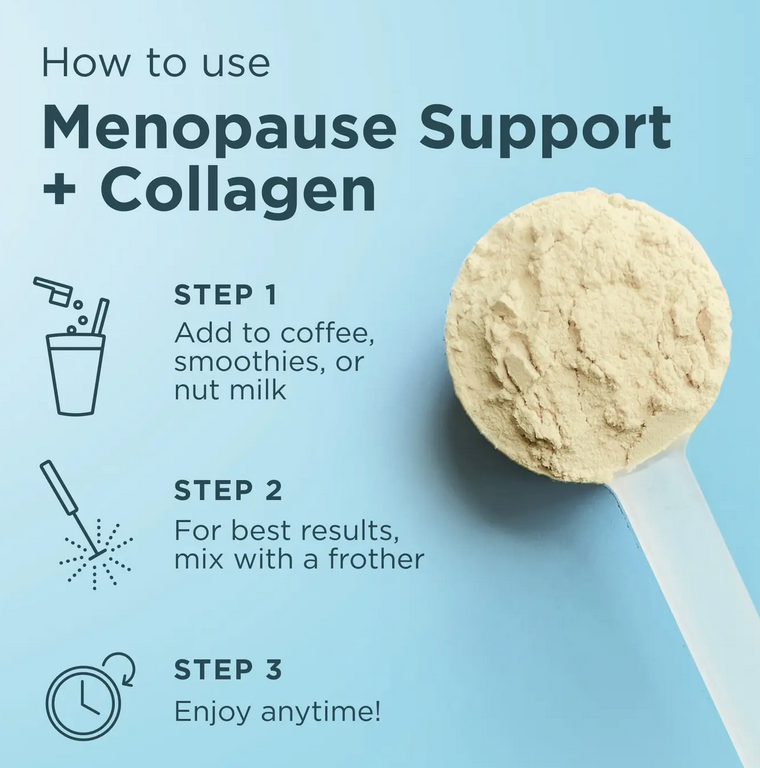 How to use

Menopause Support + Collagen

STEP 1
Add to coffee, smoothies, or nut milk

STEP 2
For best results, mix with a frother

STEP 3
Enjoy anytime!