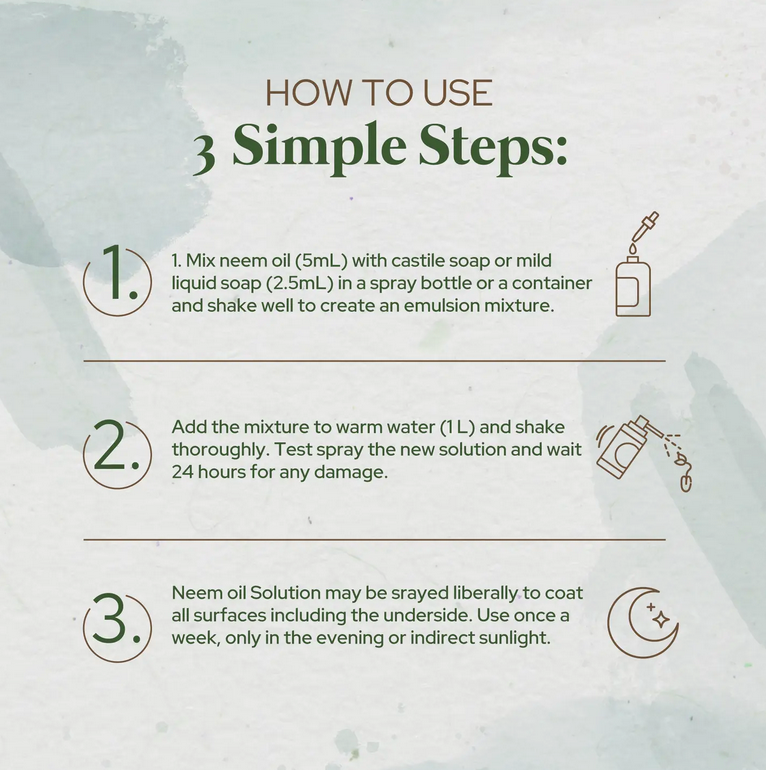 HOW TO USE
3 Simple Steps:

1.

1. Mix neem oil (5mL) with castile soap or mild liquid soap (2.5mL) in a spray bottle or a container and shake well to create an emulsion mixture.

2.

Add the mixture to warm water (1 L) and shake thoroughly. Test spray the new solution and wait 24 hours for any damage.

3.

Neem oil Solution may be srayed liberally to coat all surfaces including the underside. Use once a week, only in the evening or indirect sunlight.