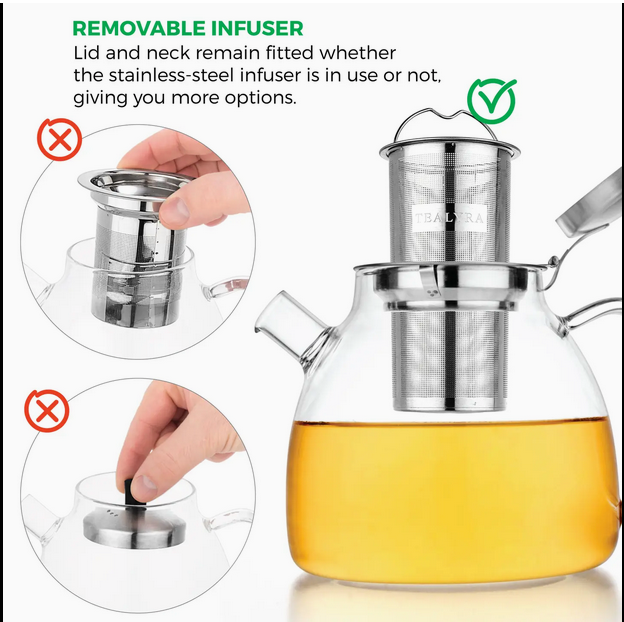 REMOVABLE INFUSER
Lid and neck remain fitted whether the stainless-steel infuser is in use or not, giving you more options.

TEALYRA