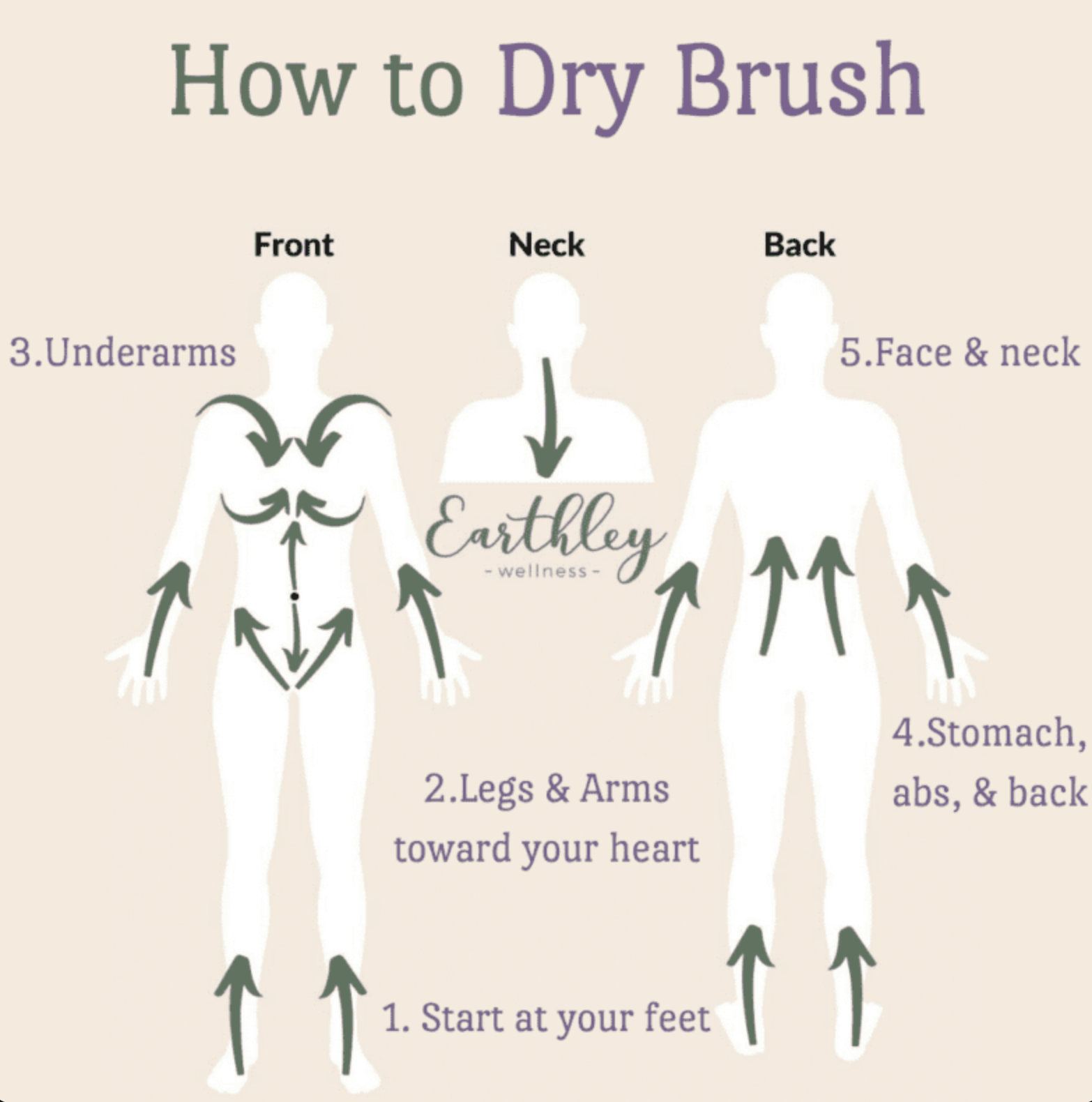 How to Dry Brush

Front

Neck

Back

3.Underarms

5.Face & neck

Earthley
- wellness -

4.Stomach, abs, & back

2.Legs & Arms toward your heart

1. Start at your feet